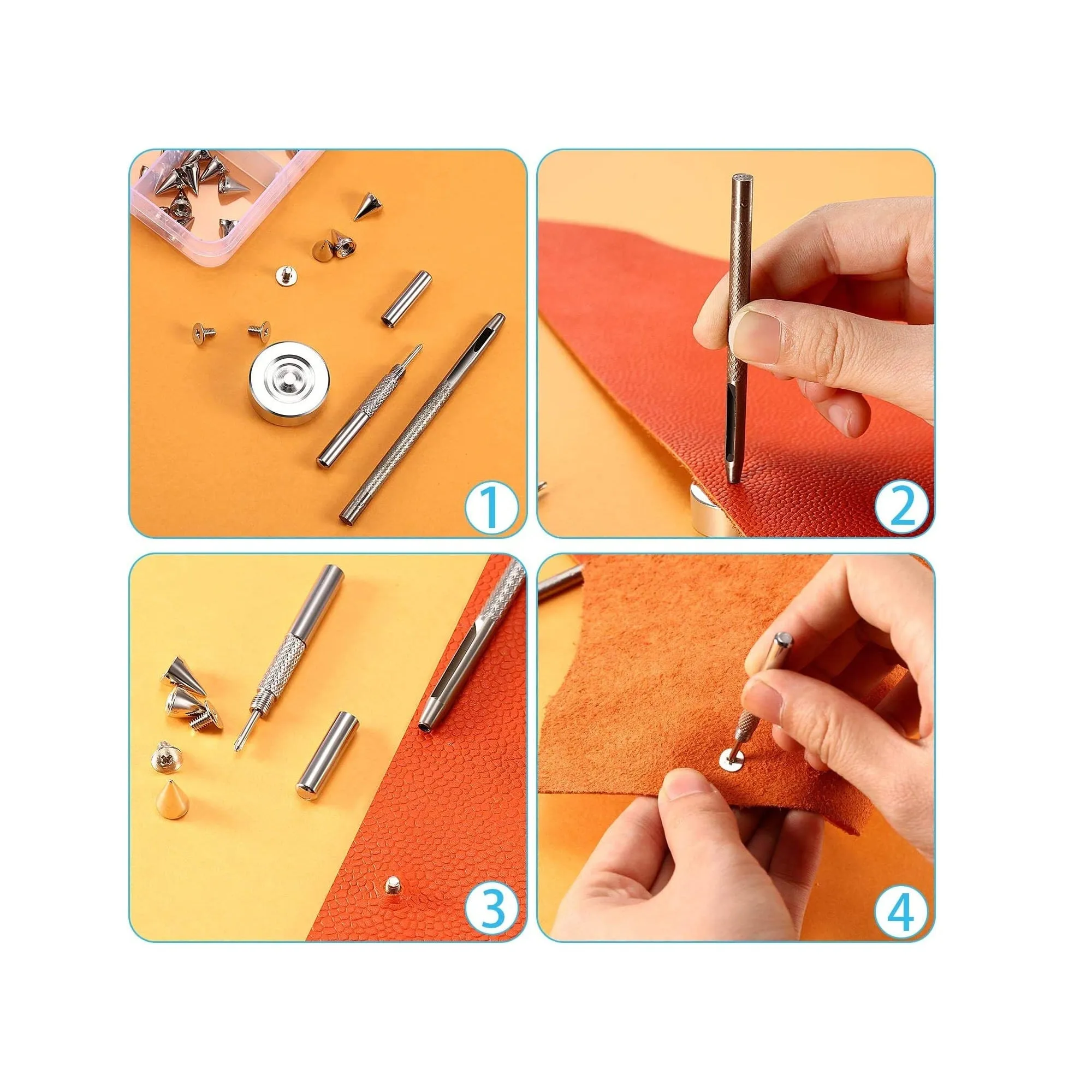 1

2

3

4